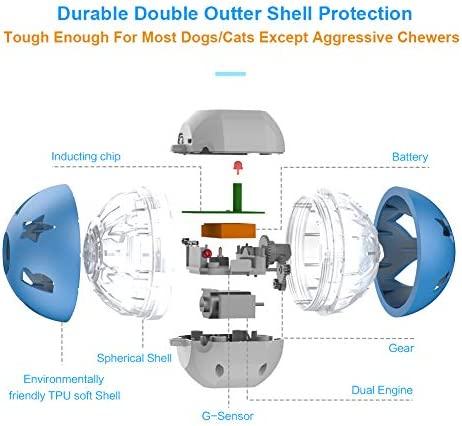 Durable Double Outter Shell Protection
Tough Enough For Most Dogs/Cats Except Aggressive Chewers

Inducting chip

Battery

Spherical Shell

Gear

Environmentally friendly TPU soft Shell

Dual Engine

G-Sensor